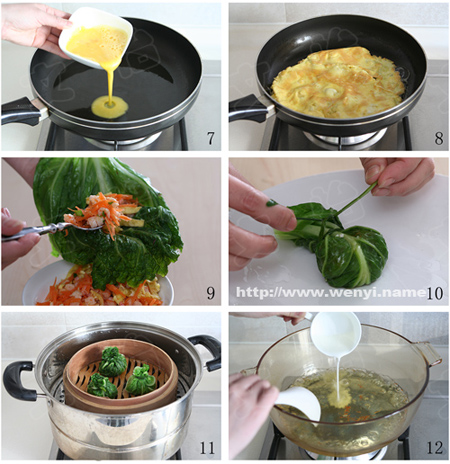 7

8

9

http://www.wenyi.name 10

11

12